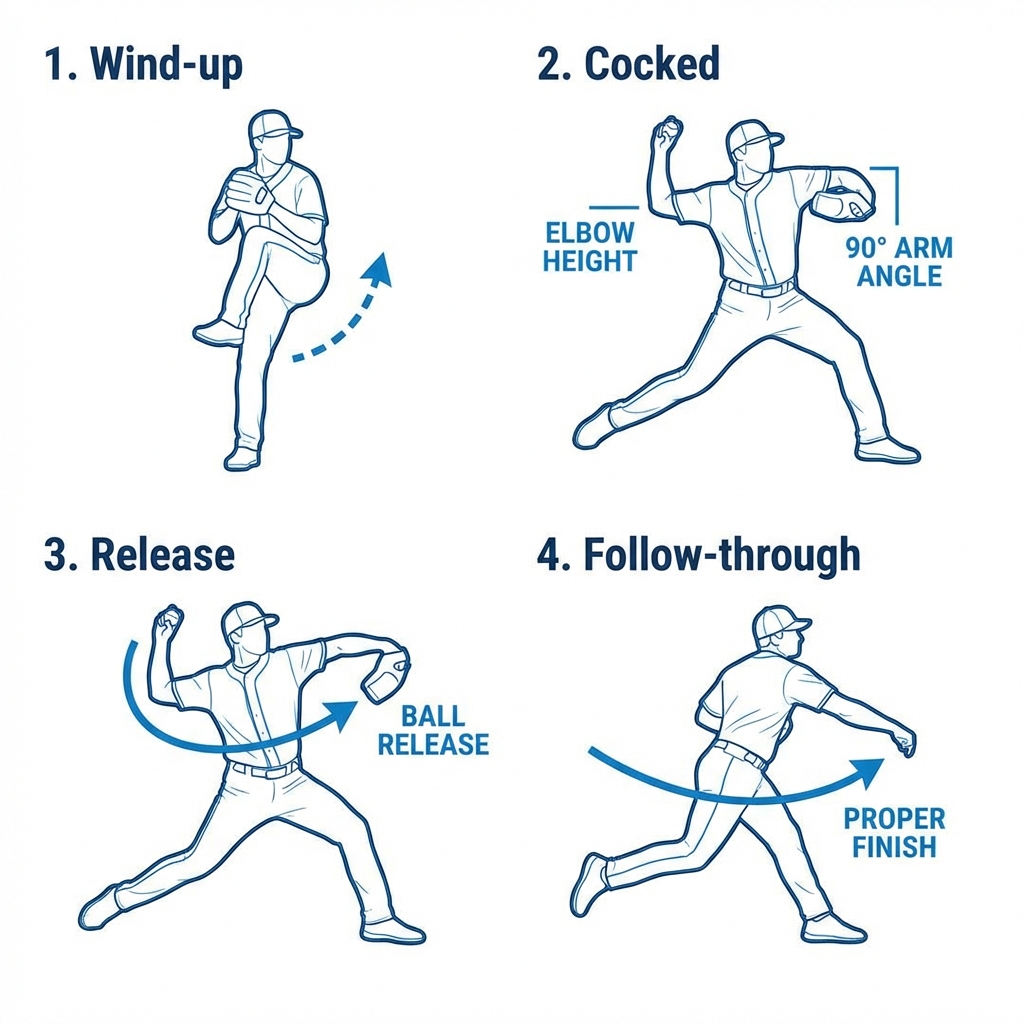 1. Wind-up

2. Cocked

ELBOW HEIGHT

90° ARM ANGLE

3. Release

BALL RELEASE

4. Follow-through

PROPER FINISH